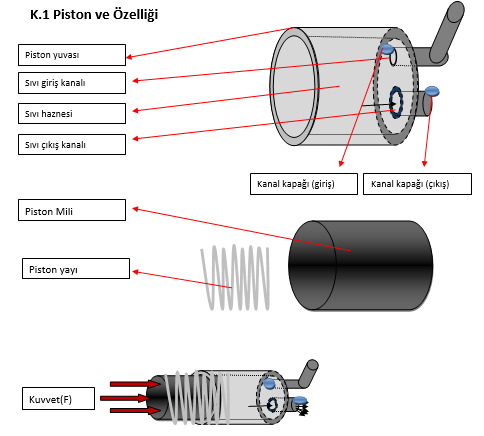 K.1 Piston ve Özelliği

Piston yuvası

Sıvı giriş kanalı

Sıvı haznesi

Sıvı çıkış kanalı

Kanal kapağı (giriş)

Kanal kapağı (çıkış)

Piston Mili

Piston yayı

Kuvvet(F)