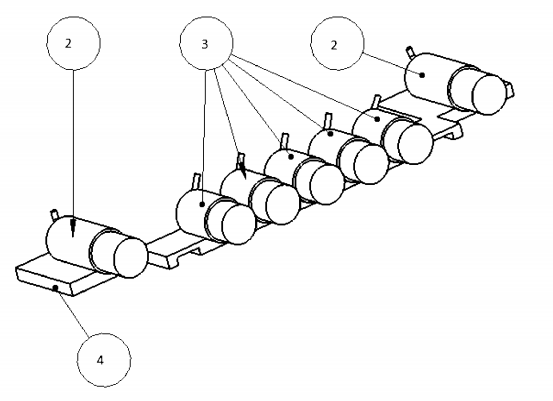 2
3
2
4