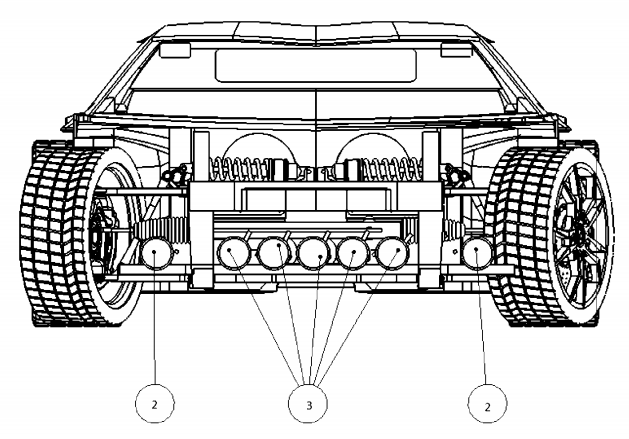 2
3
2